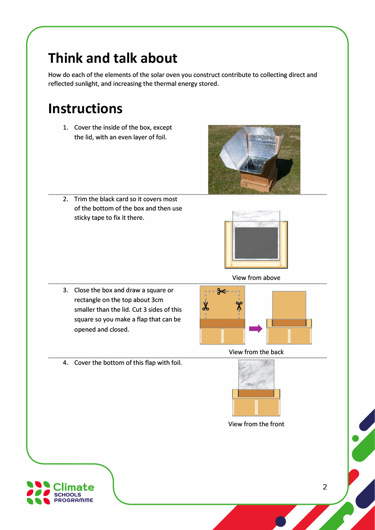 Think and talk about

How do each of the elements of the solar oven you construct contribute to collecting direct and reflected sunlight, and increasing the thermal energy stored.

Instructions

1. Cover the inside of the box, except the lid, with an even layer of foil.

2. Trim the black card so it covers most of the bottom of the box and then use sticky tape to fix it there.

View from above

3. Close the box and draw a square or rectangle on the top about 3cm smaller than the lid. Cut 3 sides of this square so you make a flap that can be opened and closed.

View from the back

4. Cover the bottom of this flap with foil.

View from the front

Climate SCHOOLS PROGRAMME

2